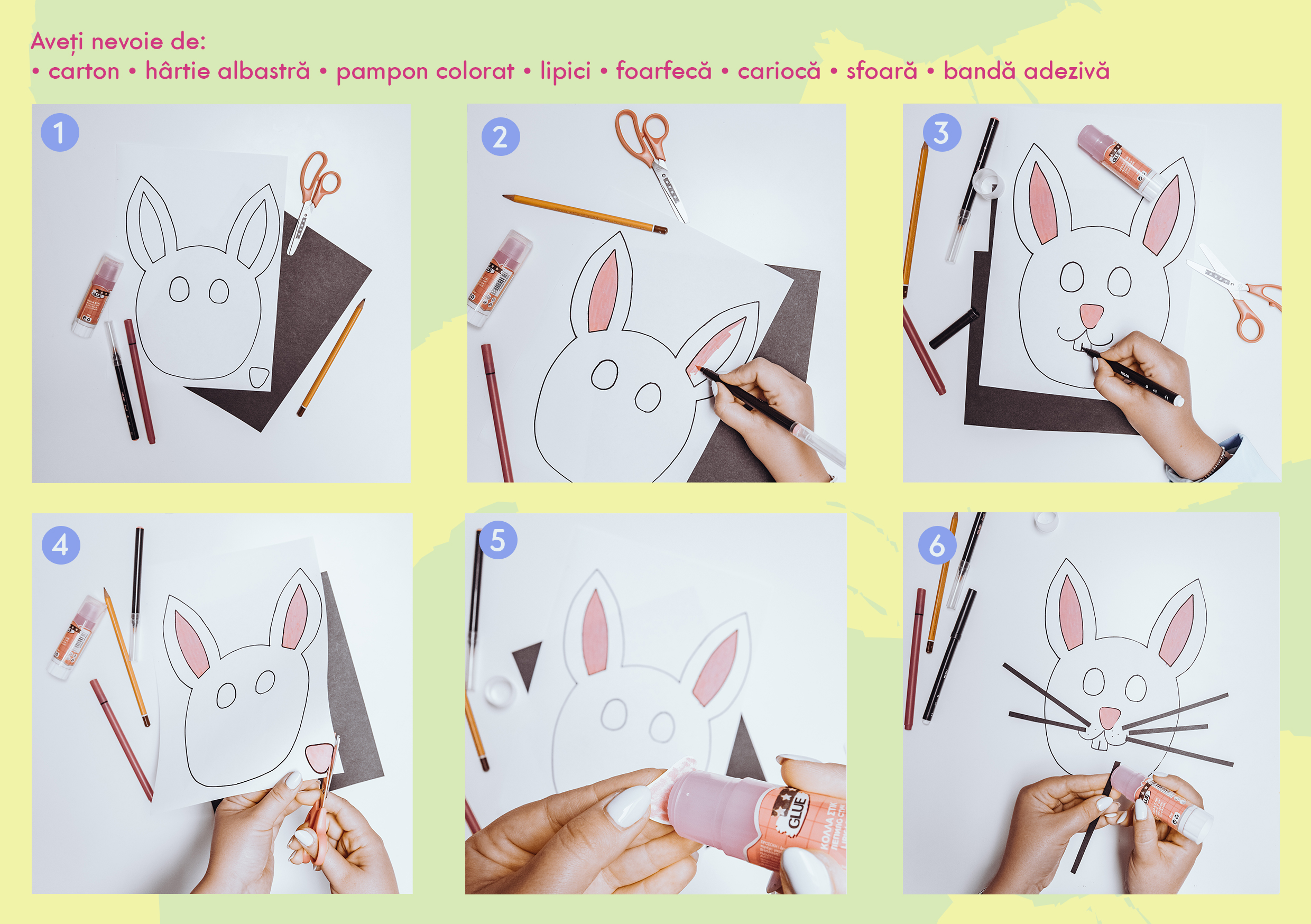 Aveți nevoie de:
• carton • hârtie albastră • pampon colorat • lipici • foarfecă • cariocă • sfoară • bandă adezivă

1

2

3

4

5

GLUE
ΚΟΛΛΑ ΣΤΙΚ

6